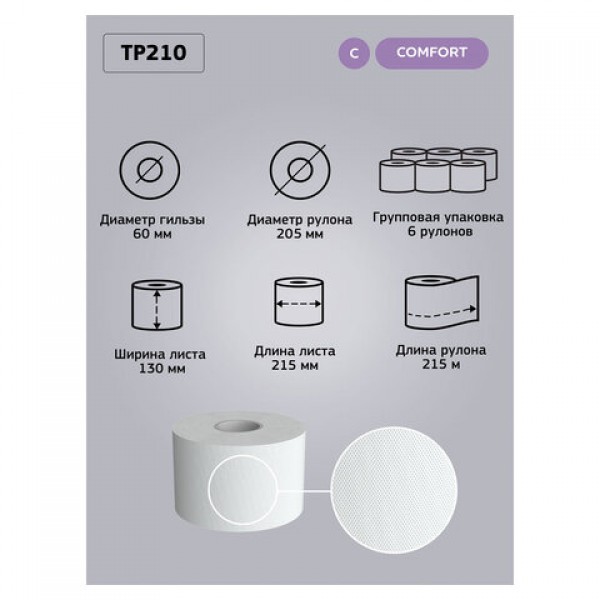 TP210

C COMFORT

Диаметр гильзы
60 мм

Диаметр рулона
205 мм

Групповая упаковка
6 рулонов

Ширина листа
130 мм

Длина листа
215 мм

Длина рулона
215 м