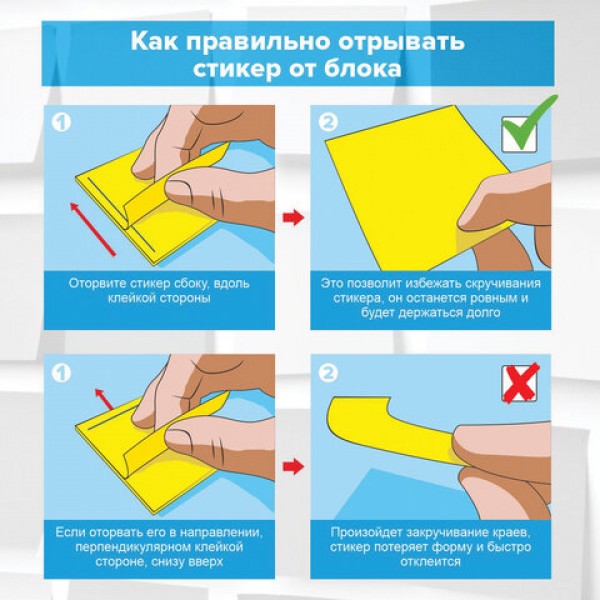 Как правильно отрывать стикер от блока

1

Оторвите стикер сбоку, вдоль клейкой стороны

2

Это позволит избежать скручивания стикера, он останется ровным и будет держаться долго

1

Если оторвать его в направлении, перпендикулярном клейкой стороне, снизу вверх

2

Произойдет закручивание краев, стикер потеряет форму и быстро отклеится