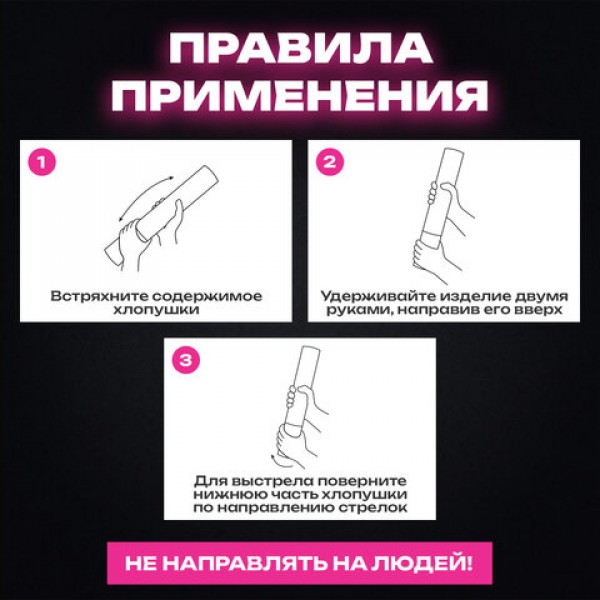 ПРАВИЛА ПРИМЕНЕНИЯ

1
Встряхните содержимое хлопушки

2
Удерживайте изделие двумя руками, направив его вверх

3
Для выстрела поверните нижнюю часть хлопушки по направлению стрелок

НЕ НАПРАВЛЯТЬ НА ЛЮДЕЙ!